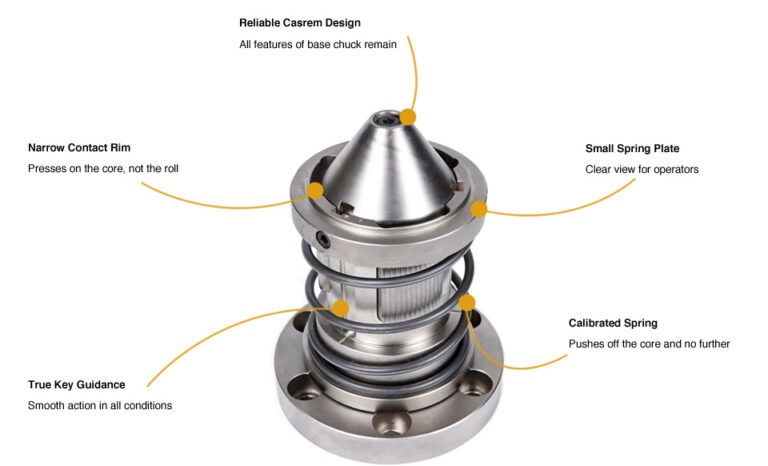 Reliable Casrem Design
All features of base chuck remain

Narrow Contact Rim
Presses on the core, not the roll

Small Spring Plate
Clear view for operators

Calibrated Spring
Pushes off the core and no further

True Key Guidance
Smooth action in all conditions